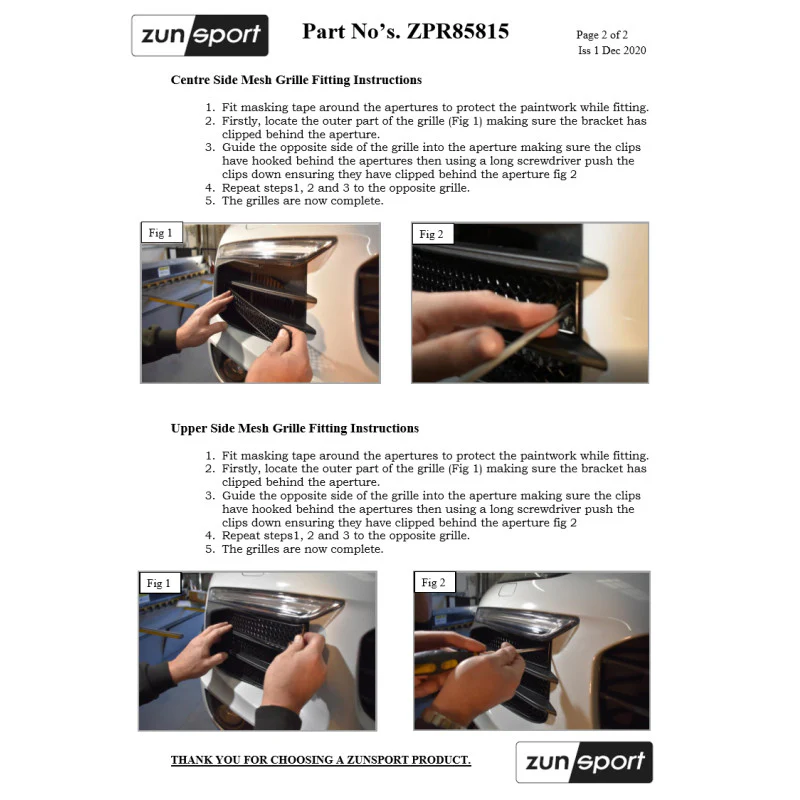 zunsport

Part No's. ZPR85815

Page 2 of 2
Iss 1 Dec 2020

Centre Side Mesh Grille Fitting Instructions

1. Fit masking tape around the apertures to protect the paintwork while fitting.
2. Firstly, locate the outer part of the grille (Fig 1) making sure the bracket has clipped behind the aperture.
3. Guide the opposite side of the grille into the aperture making sure the clips have hooked behind the apertures then using a long screwdriver push the clips down ensuring they have clipped behind the aperture fig 2
4. Repeat steps1, 2 and 3 to the opposite grille.
5. The grilles are now complete.

Fig 1

Fig 2

Upper Side Mesh Grille Fitting Instructions

1. Fit masking tape around the apertures to protect the paintwork while fitting.
2. Firstly, locate the outer part of the grille (Fig 1) making sure the bracket has clipped behind the aperture.
3. Guide the opposite side of the grille into the aperture making sure the clips have hooked behind the apertures then using a long screwdriver push the clips down ensuring they have clipped behind the aperture fig 2
4. Repeat steps1, 2 and 3 to the opposite grille.
5. The grilles are now complete.

Fig 1

Fig 2

THANK YOU FOR CHOOSING A ZUNSPORT PRODUCT.

zunsport